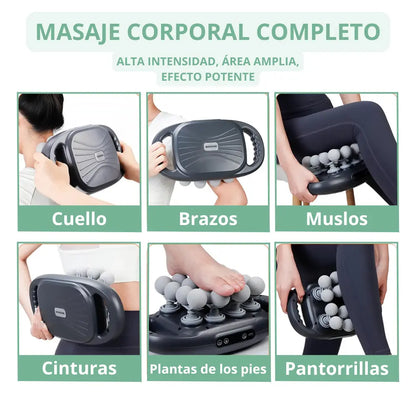 MASAJE CORPORAL COMPLETO

ALTA INTENSIDAD, ÁREA AMPLIA, EFECTO POTENTE

Cuello

Brazos

Muslos

Cinturas

Plantas de los pies

Pantorrillas