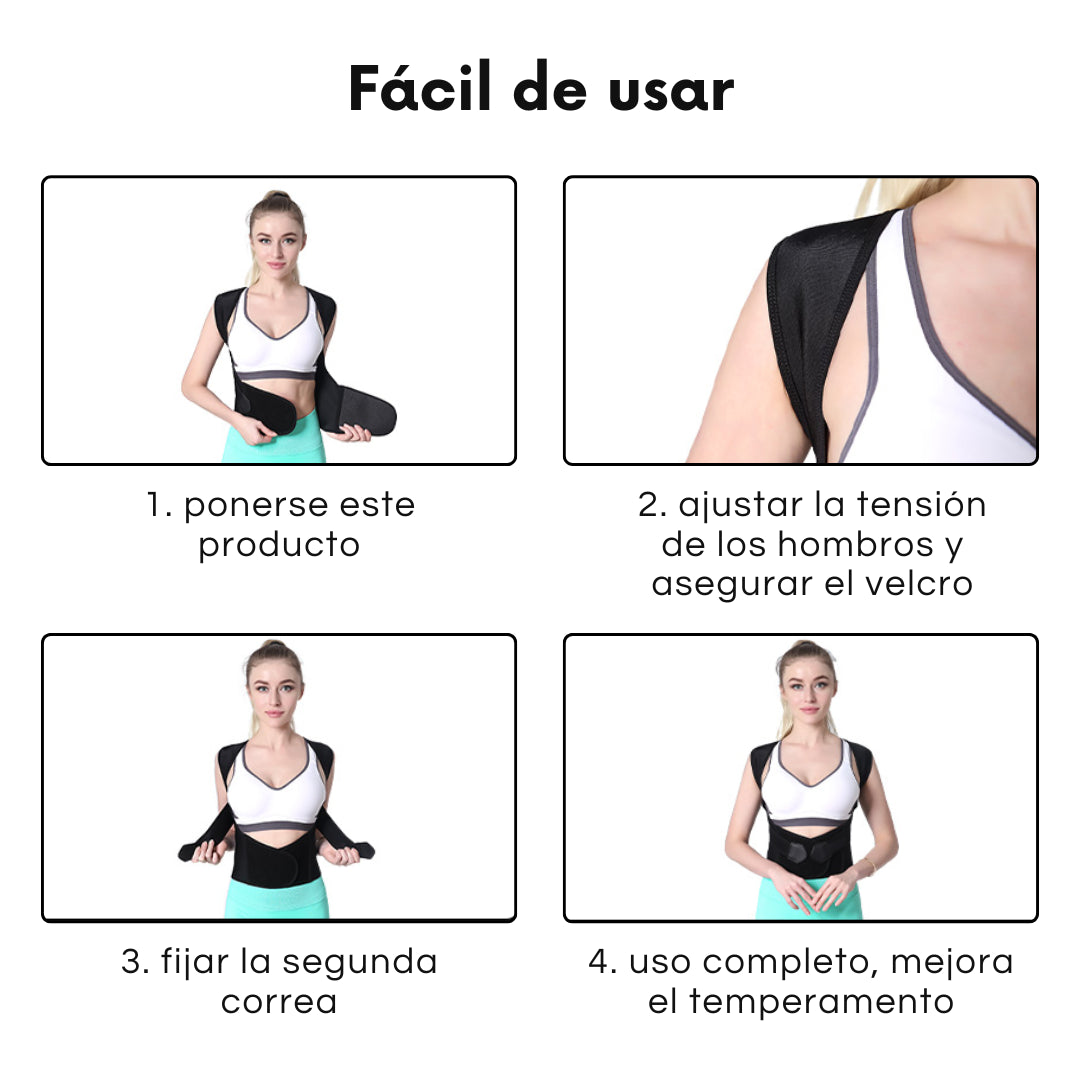 Fácil de usar

1. ponerse este producto

2. ajustar la tensión de los hombros y asegurar el velcro

3. fijar la segunda correa

4. uso completo, mejora el temperamento